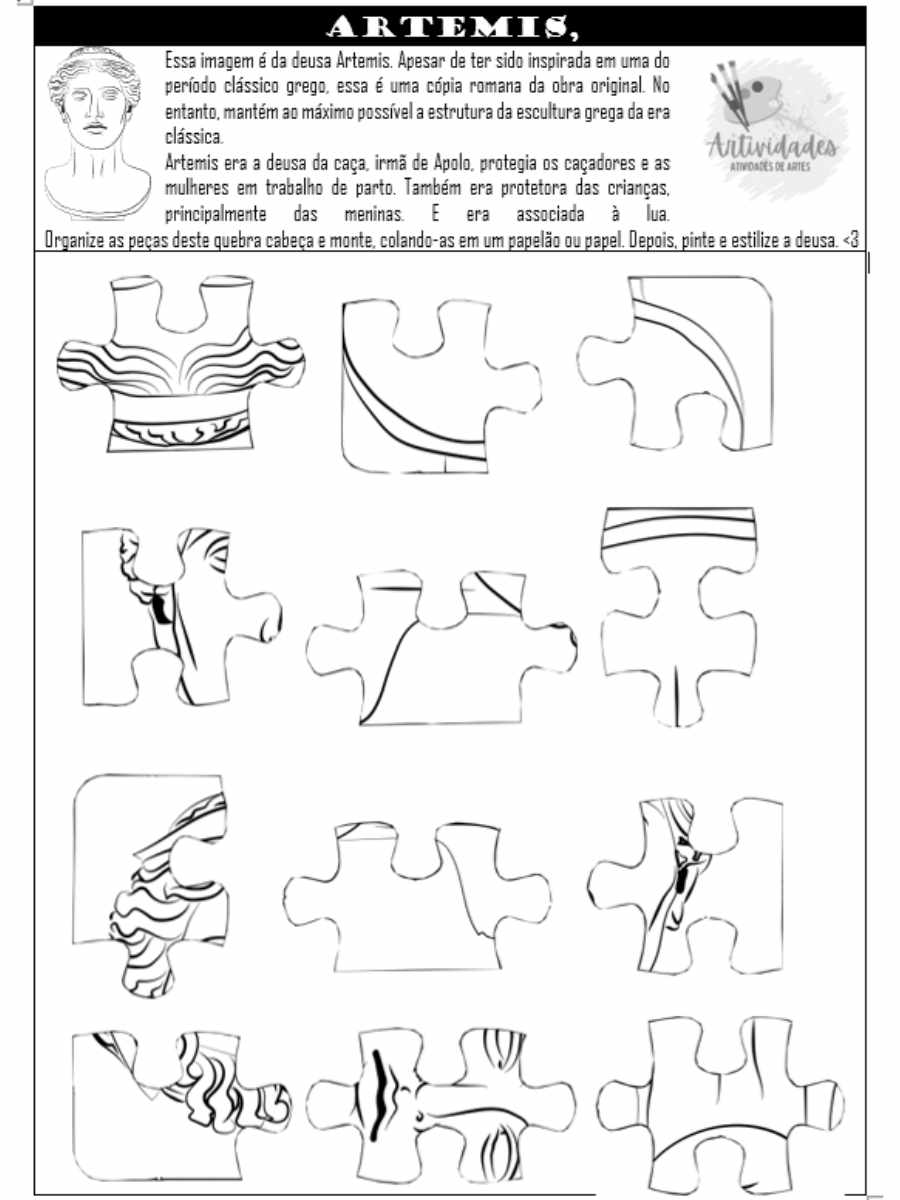 ARTEMIS,

Essa imagem é da deusa Artemis. Apesar de ter sido inspirada em uma do período clássico grego, essa é uma cópia romana da obra original. No entanto, mantém ao máximo possível a estrutura da escultura grega da era clássica.

Artemis era a deusa da caça, irmã de Apolo, protegia os caçadores e as mulheres em trabalho de parto. Também era protetora das crianças, principalmente das meninas. E era associada à lua.

Artividades
ATIVIDADES DE ARTES

Organize as peças deste quebra cabeça e monte, colando-as em um papelão ou papel. Depois, pinte e estilize a deusa. <3